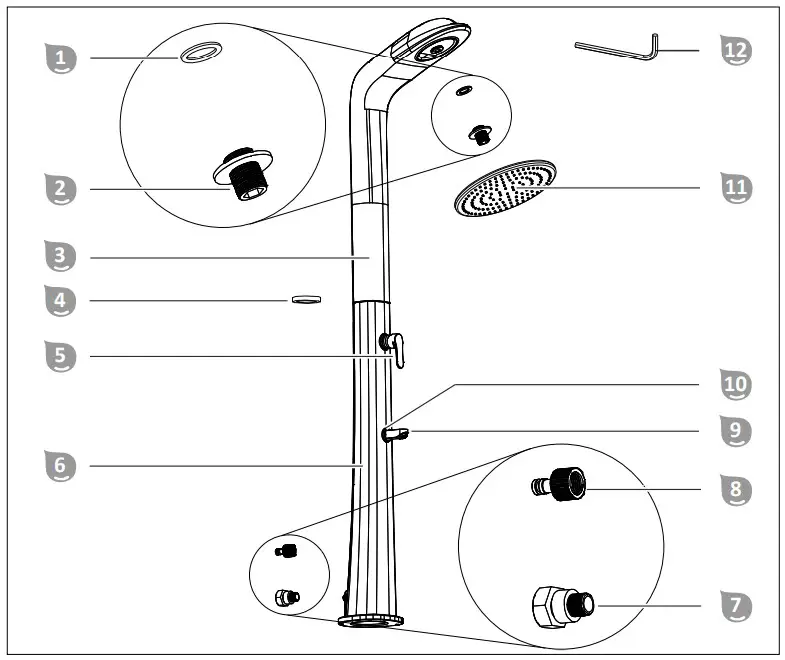 1
2
3
4
5
6
12
11
10
9
8
7