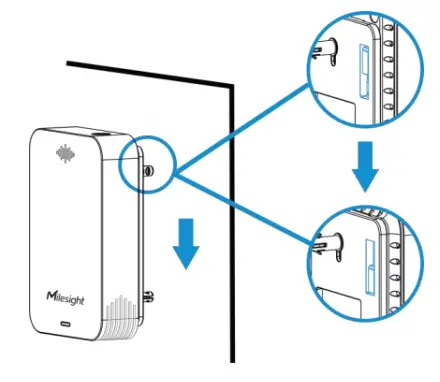 Milesight