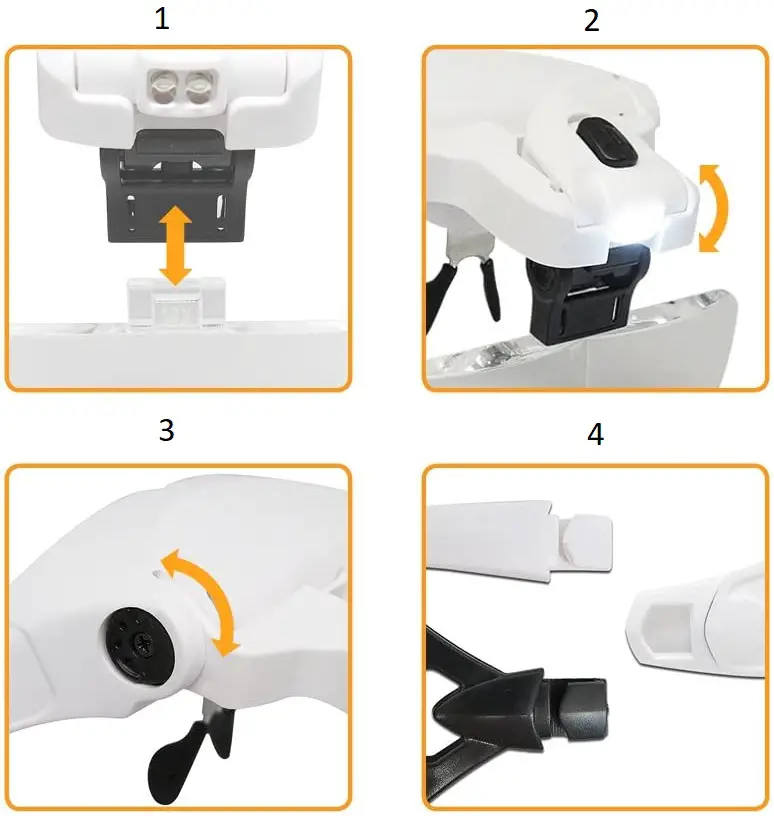 1

2

3

4