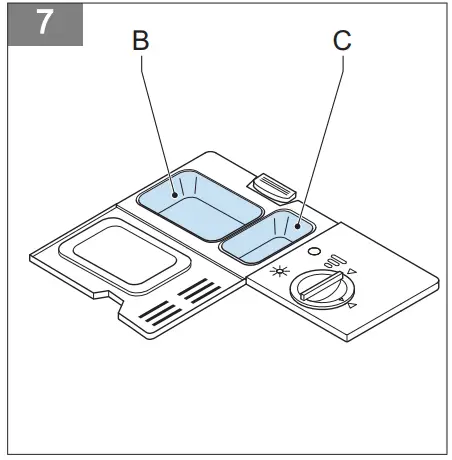 7
B
C