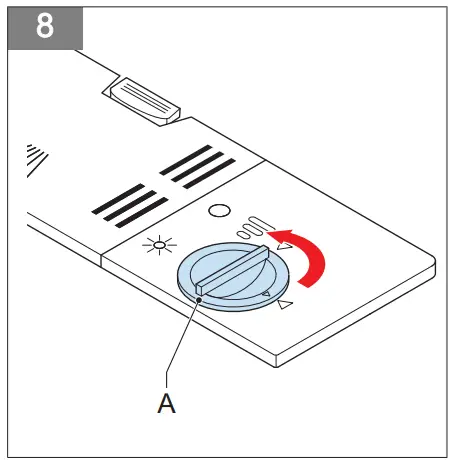 8

A