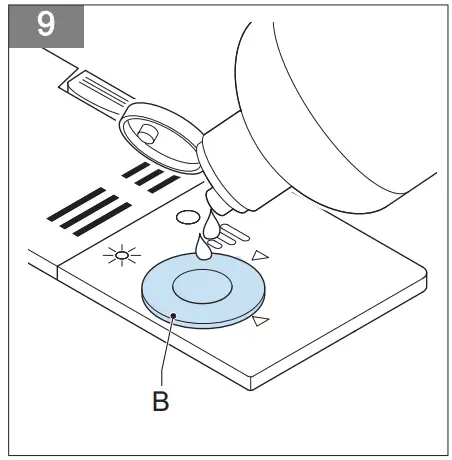 9

B