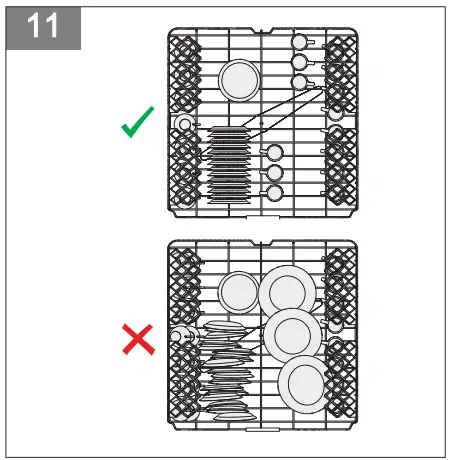 11