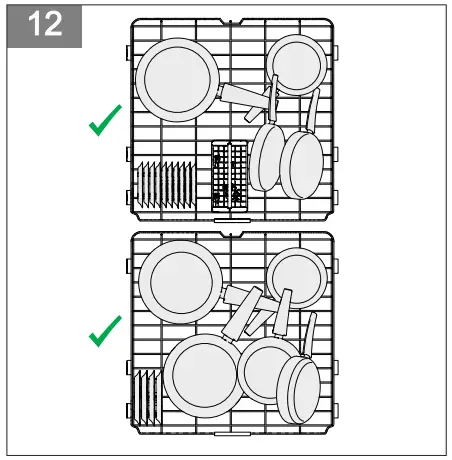 12