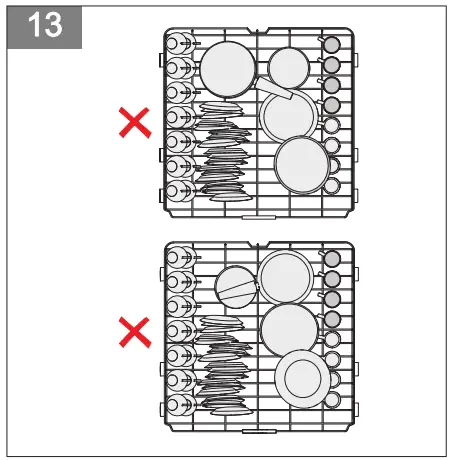 13