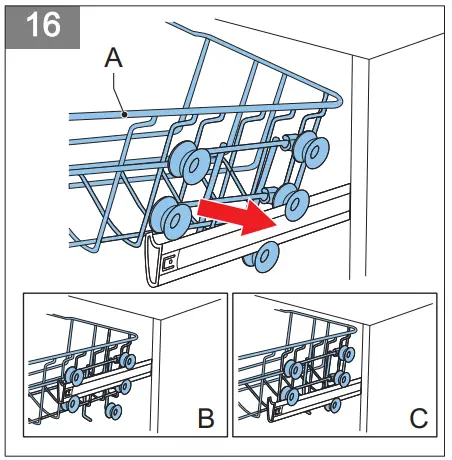 16

A

B

C