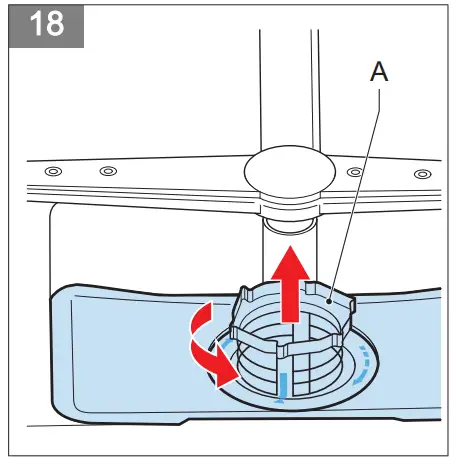 18

A