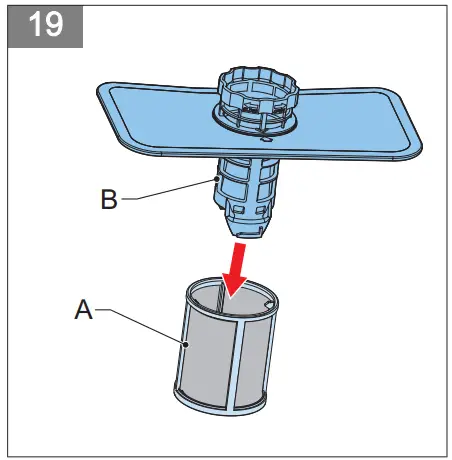 19

B

A