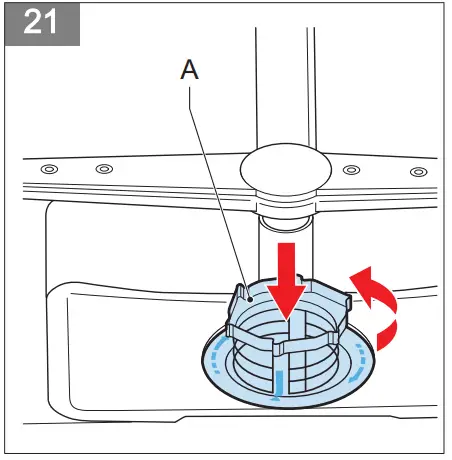 21

A