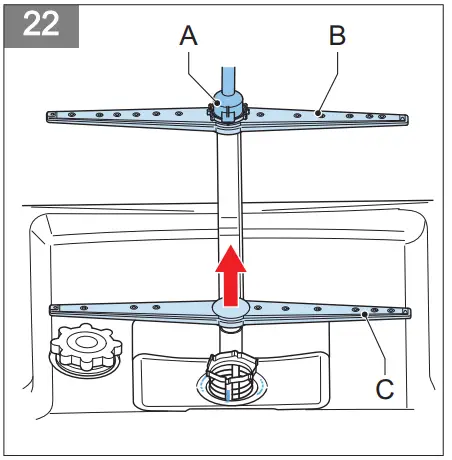 22

A

B

C