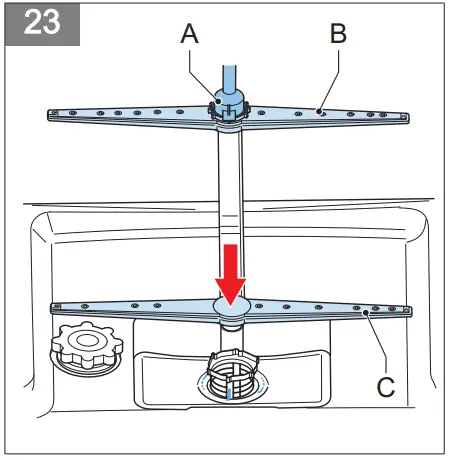 23
A
B
C