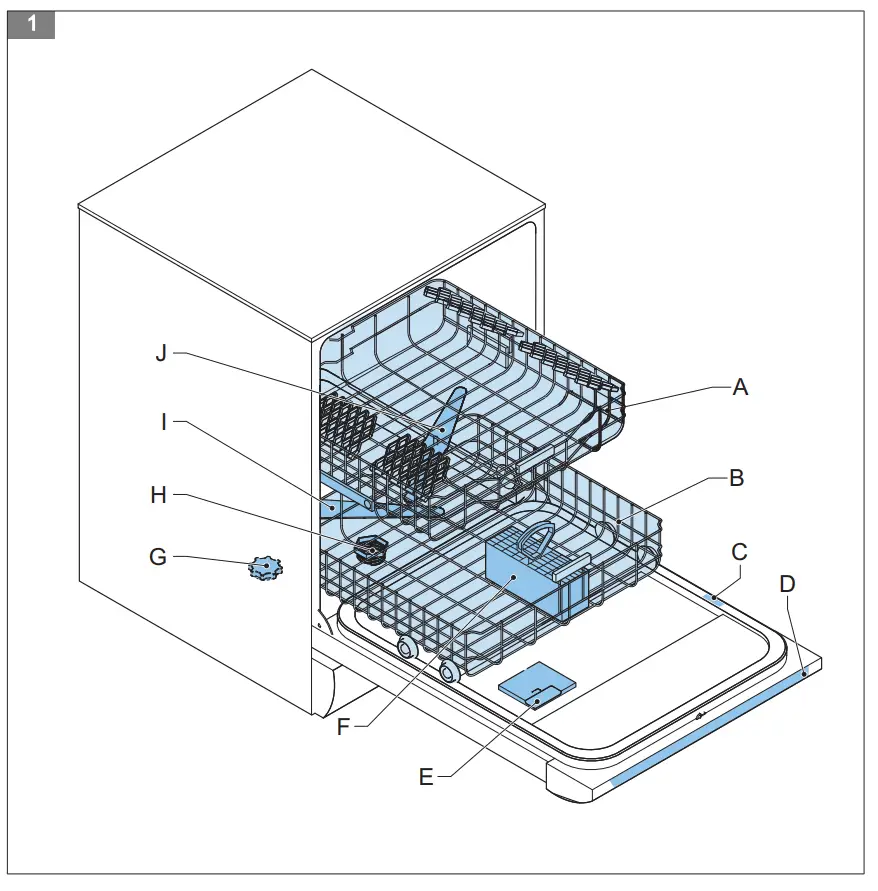 1

J
I
H
G
A
B
C
D
F
E