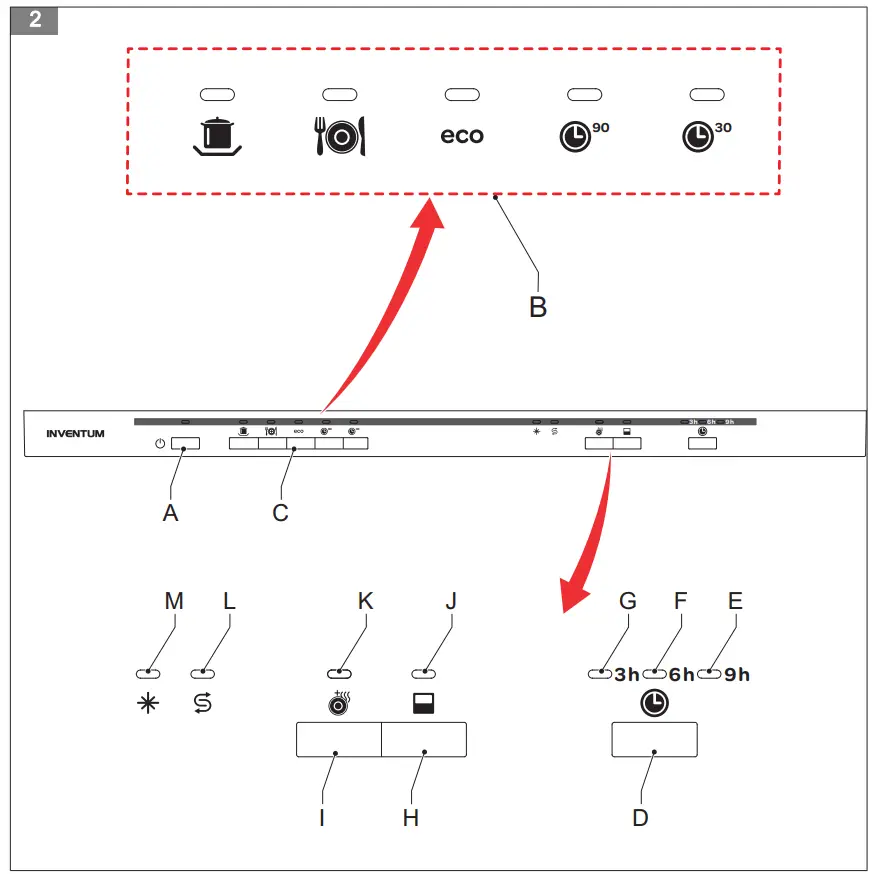 2

eco

90

30

B

INVENTUM

eco

3h 6h 9h

A

C

M L K J G F E

3h 6h 9h

I H D