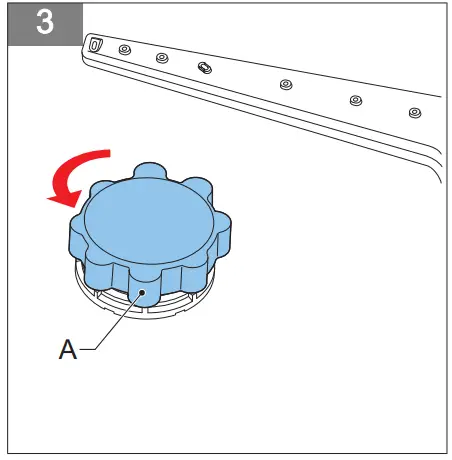 3

A