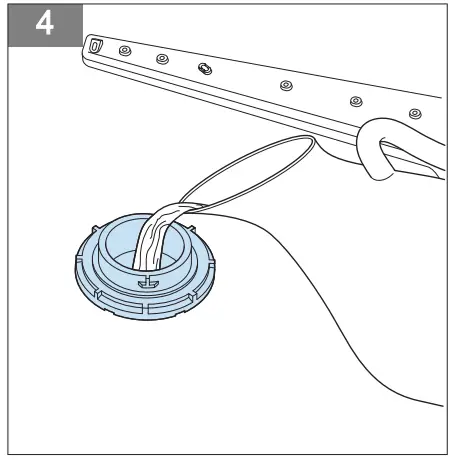 4