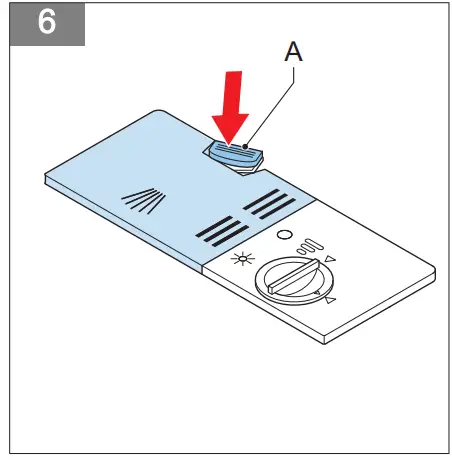 6

A