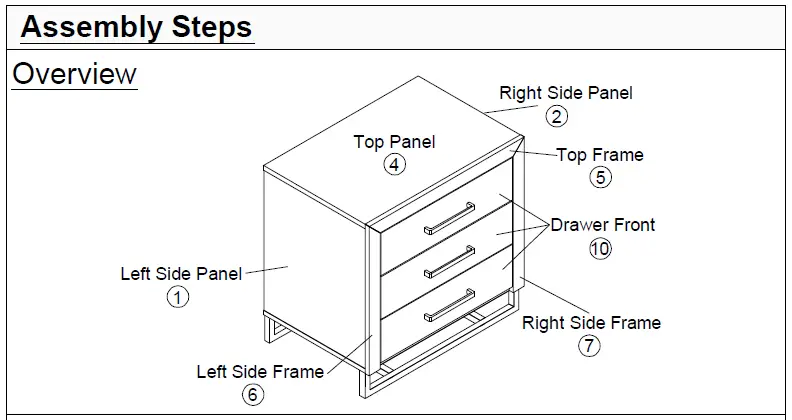 Assembly Steps

Overview

Right Side Panel
②

Top Panel
④

Top Frame
⑤

Drawer Front
⑩

Left Side Panel
①

Right Side Frame
⑦

Left Side Frame
⑥