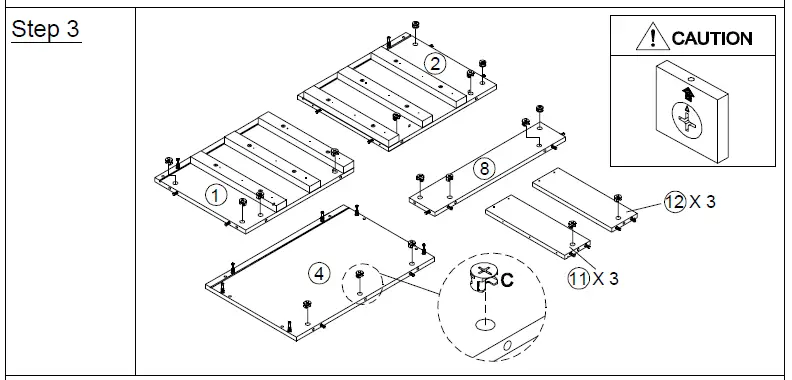 Step 3

CAUTION

2

1

8

12 X 3

11 X 3

4

C