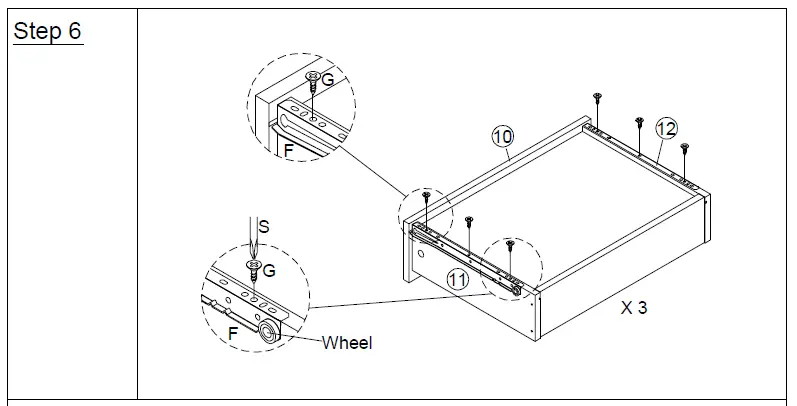 Step 6

G
F
10
12
S
G
11
F
Wheel
X 3