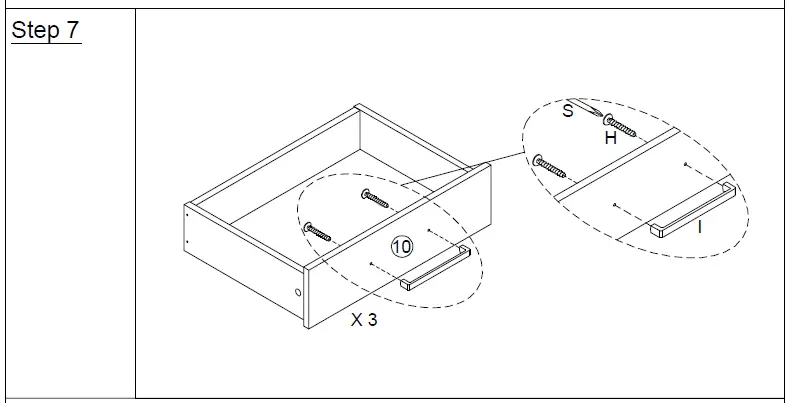 Step 7

S
H
I
10
X 3