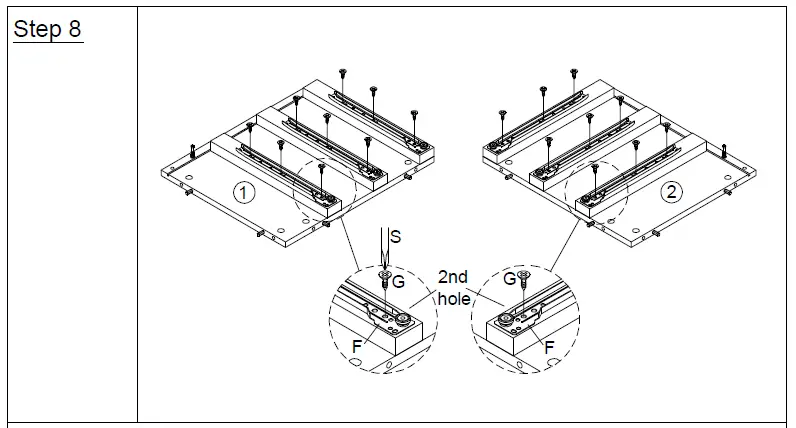 Step 8

1

2

S

G

2nd hole

G

F

F