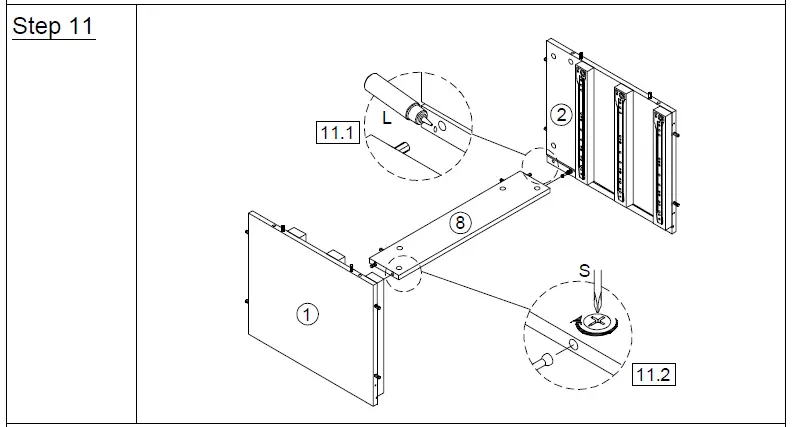 Step 11

L

11.1

2

8

1

S

11.2