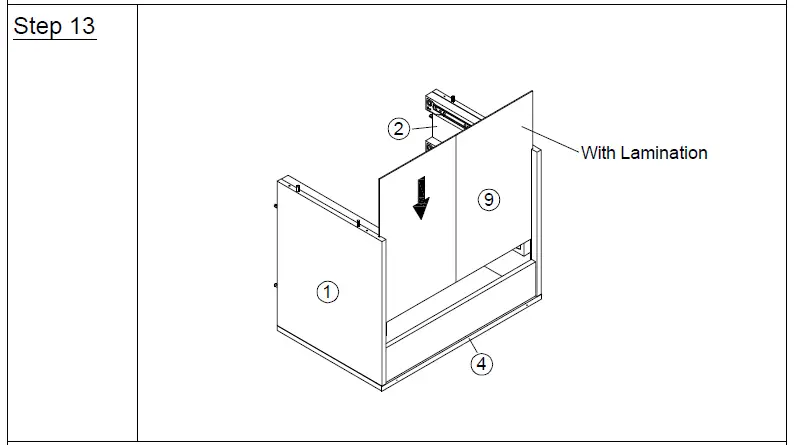 Step 13

2

With Lamination

9

1

4