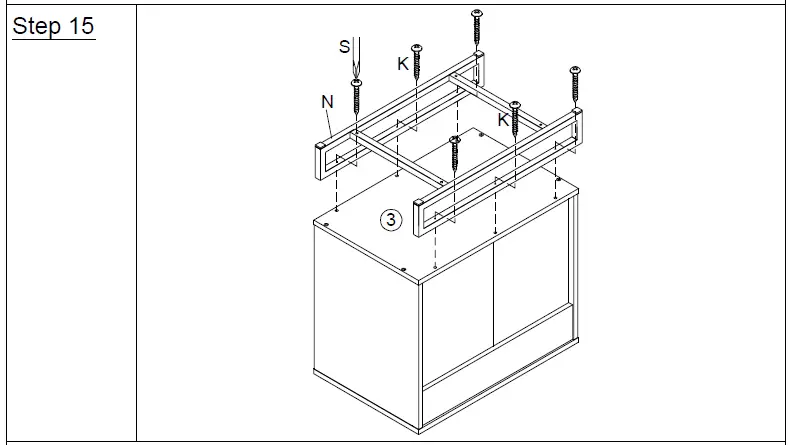 Step 15

S
K
N
K
③