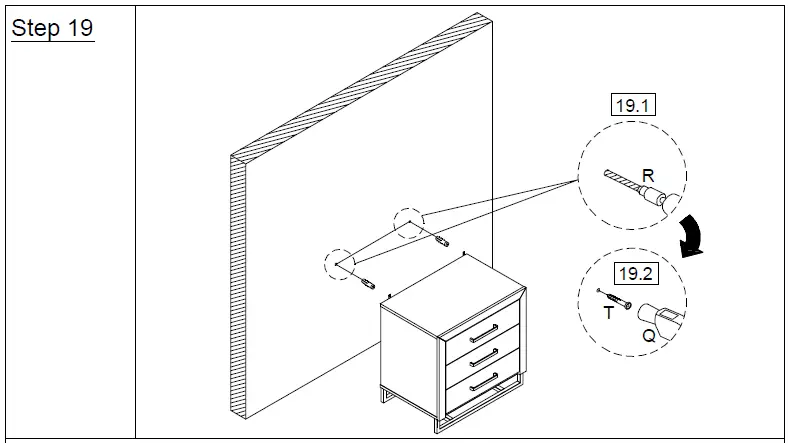 Step 19

19.1

R

19.2

T

Q