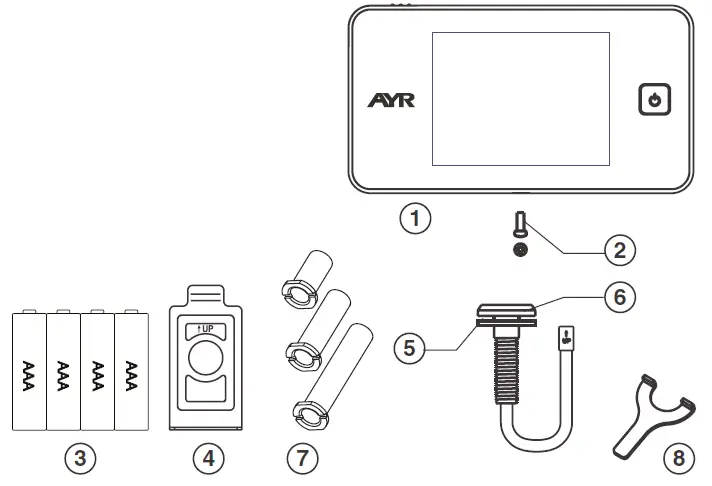 AYR

1

2

6

5

AAA AAA AAA AAA

↑UP

3

4

7

8