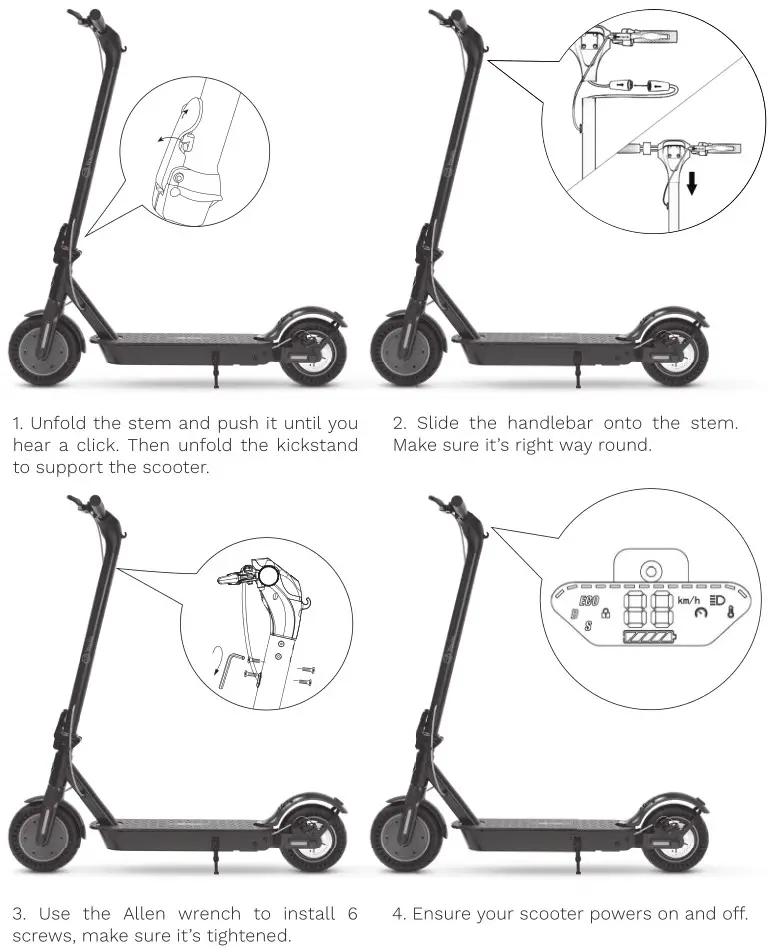 1. Unfold the stem and push it until you hear a click. Then unfold the kickstand to support the scooter.

2. Slide the handlebar onto the stem. Make sure it's right way round.

ECO
D
S
km/h

3. Use the Allen wrench to install 6 screws, make sure it's tightened.

4. Ensure your scooter powers on and off.