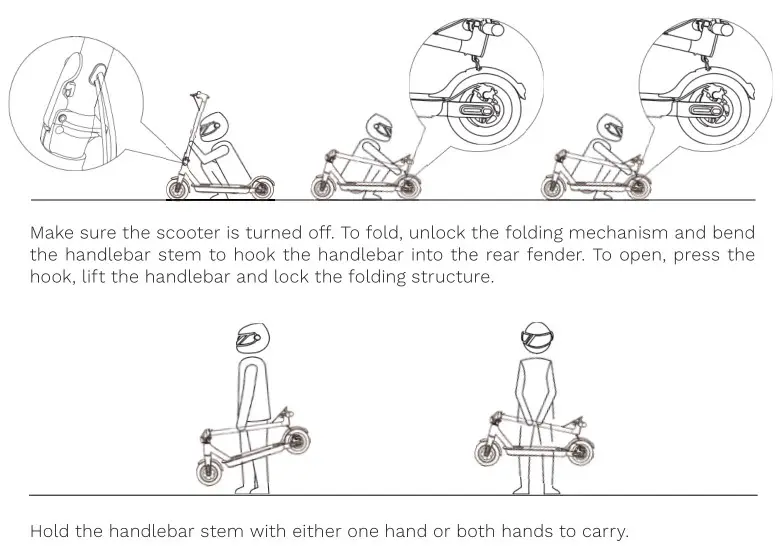 Make sure the scooter is turned off. To fold, unlock the folding mechanism and bend the handlebar stem to hook the handlebar into the rear fender. To open, press the hook, lift the handlebar and lock the folding structure.

Hold the handlebar stem with either one hand or both hands to carry.