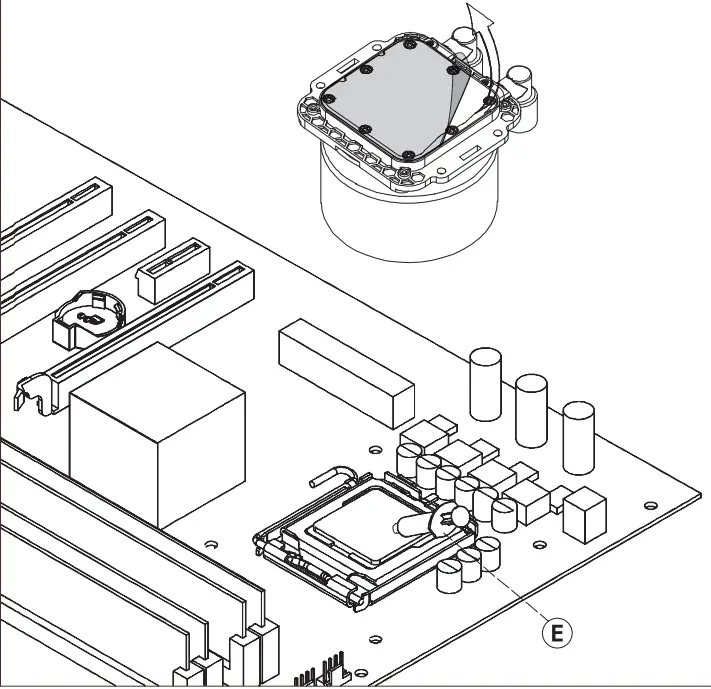 E