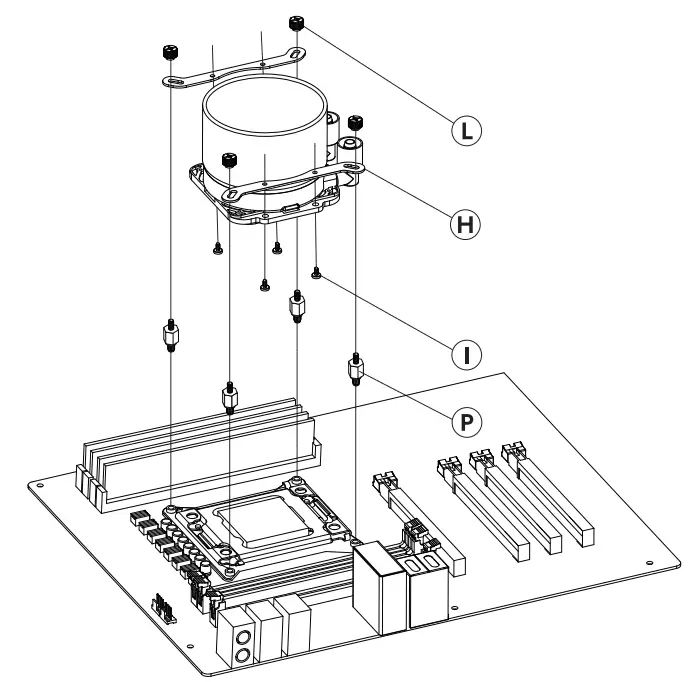 L

H

I

P