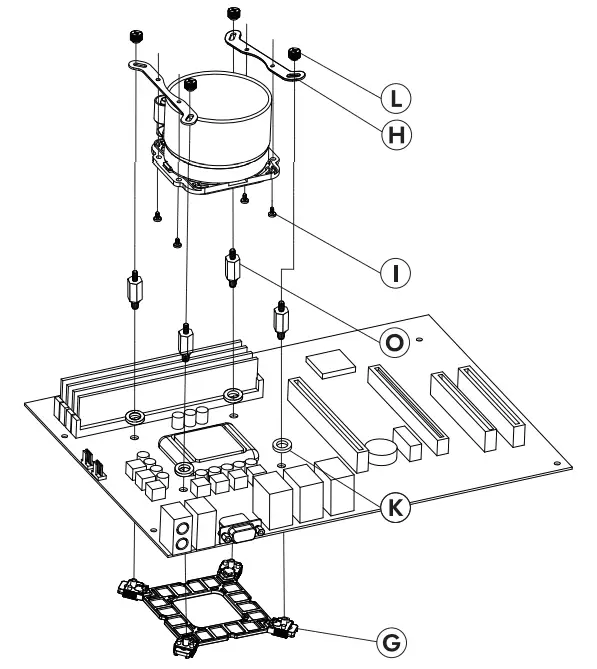 L
H
I
O
K
G