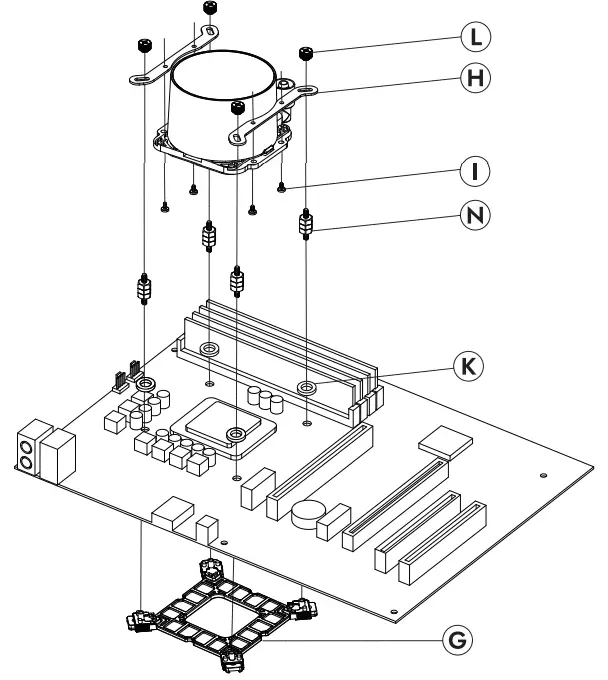 L
H
I
N
K
G