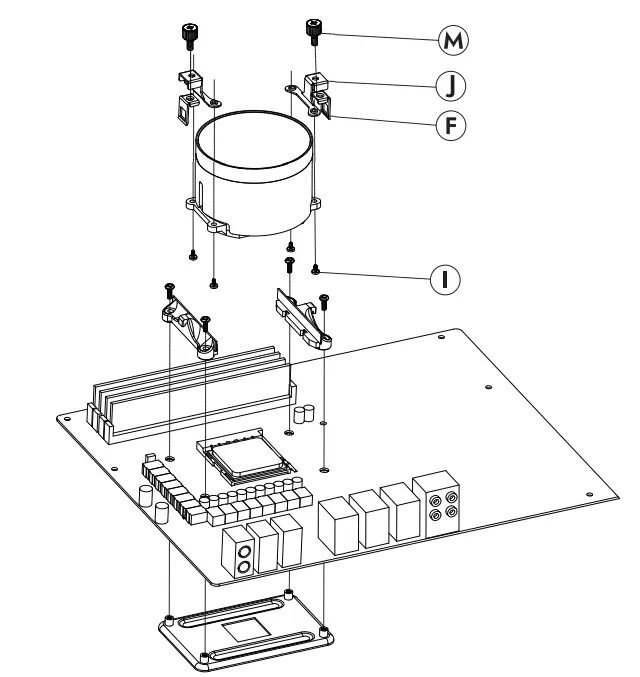 M
J
F
I