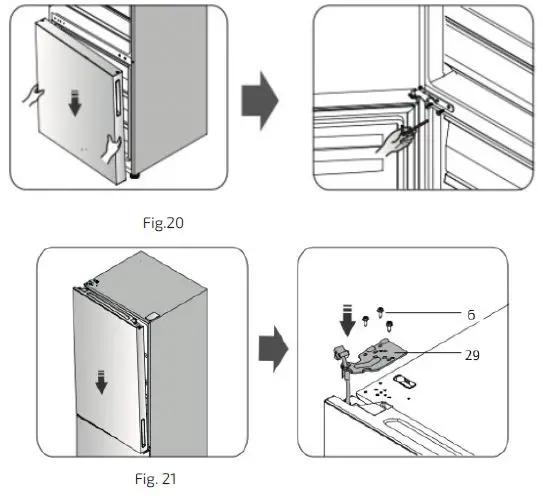 Fig.20

6

29

Fig. 21