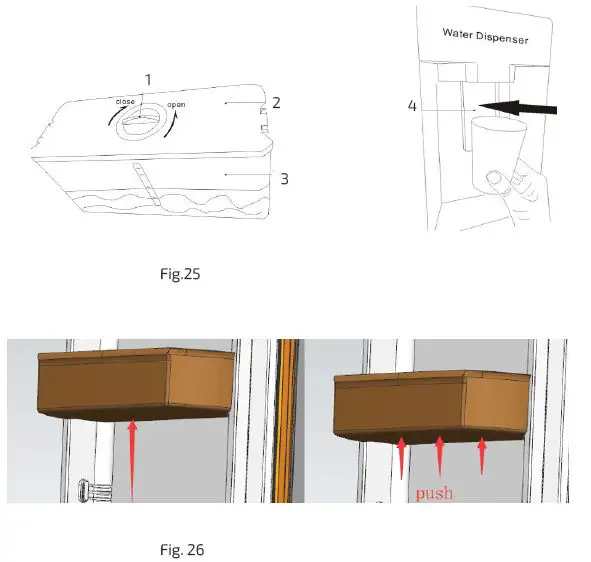 1
close
open
2
3

Water Dispenser
4

Fig.25

push

Fig. 26