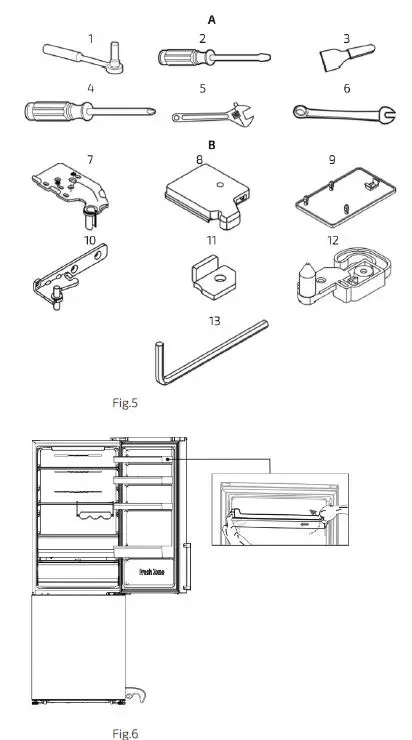 A

1 2 3

4 5 6

B

7 8 9

10 11 12

13

Fig.5

Fresh Zone

Fig.6