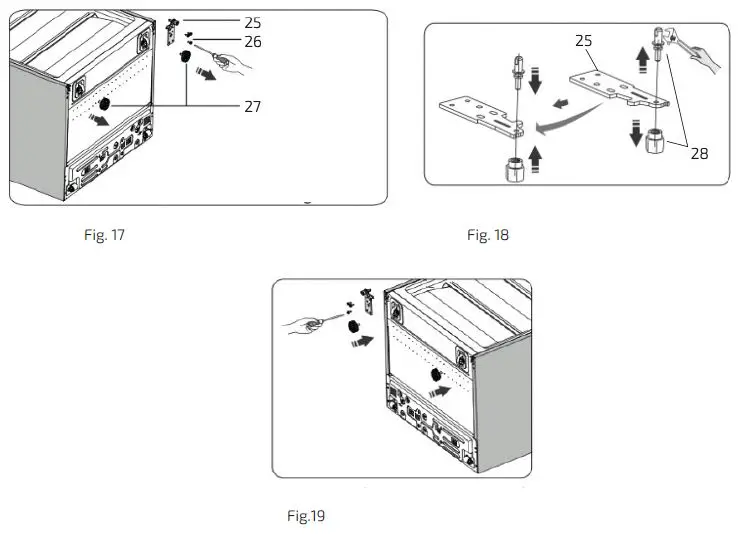 25
26
27

Fig. 17

25
28

Fig. 18

Fig.19