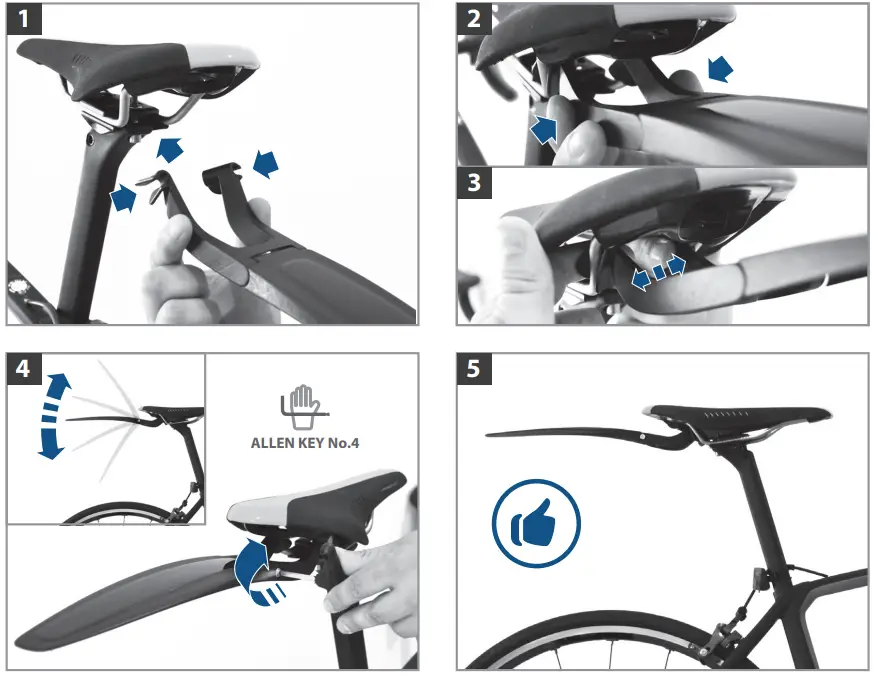 1

2

3

4

ALLEN KEY No.4

5