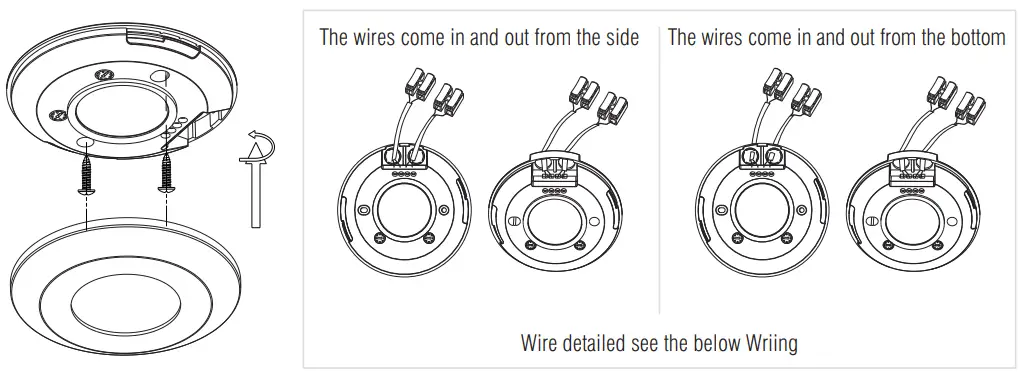 The wires come in and out from the side

The wires come in and out from the bottom

Wire detailed see the below Wriing