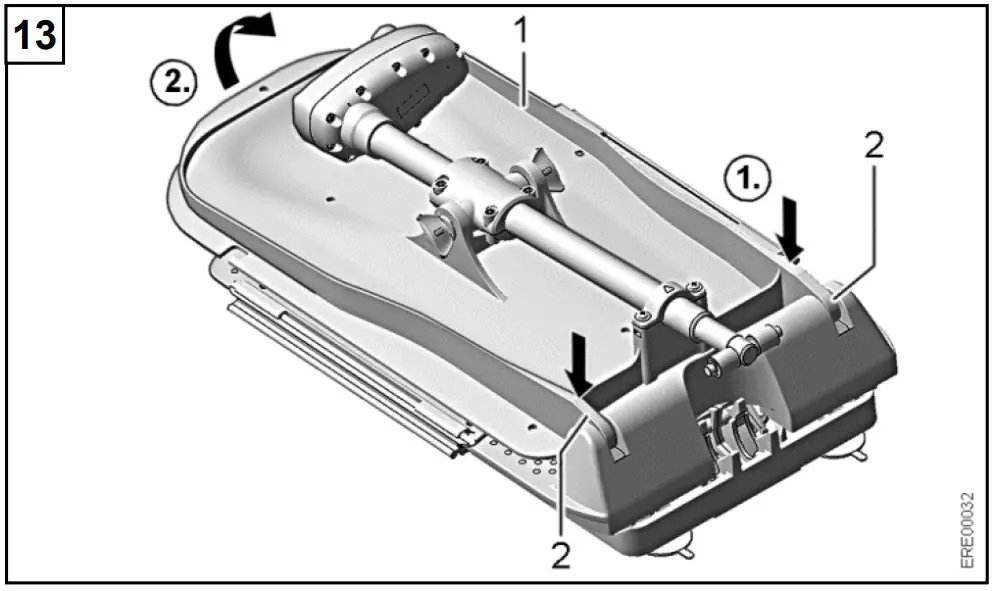 13
2.
1
1.
2
2
ERE00032