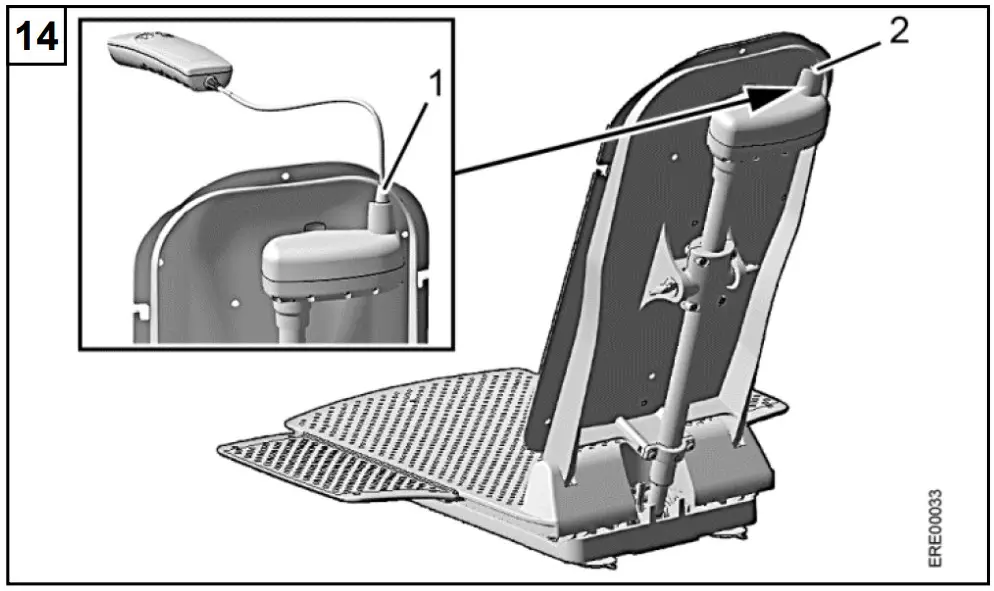 14

1

2

ERE00033