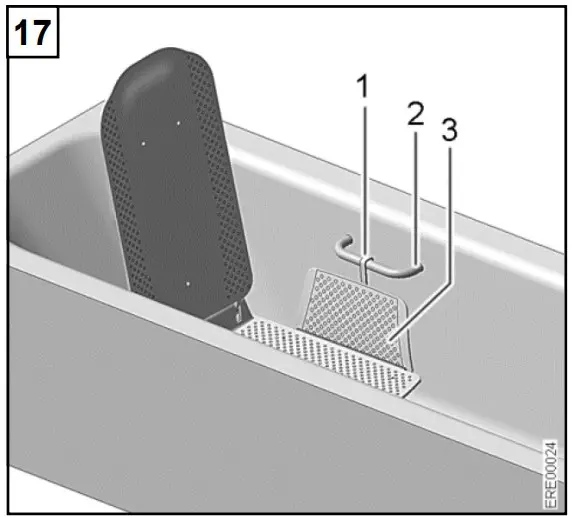 17

1
2
3

ERE00024