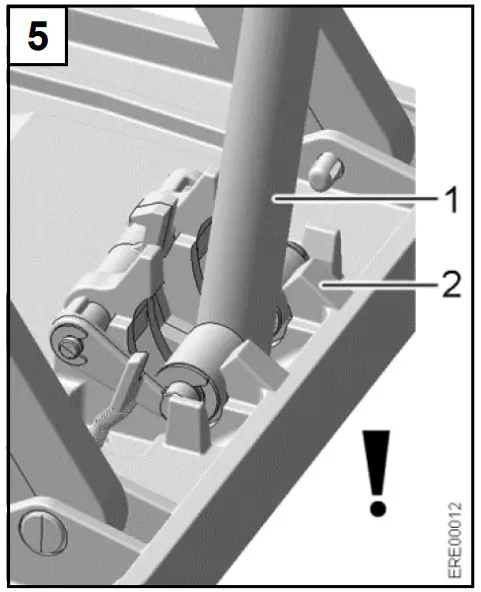 5

1

2

!

ERE00012