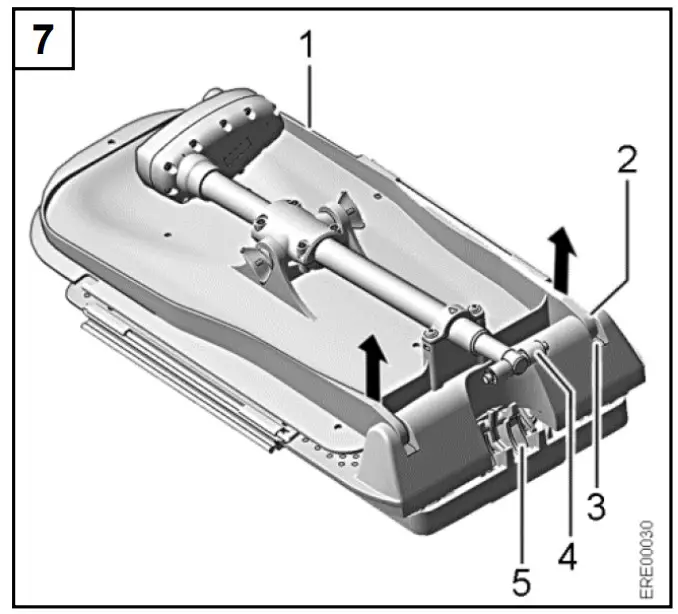 7

1

2

3

4

5

ERE00030