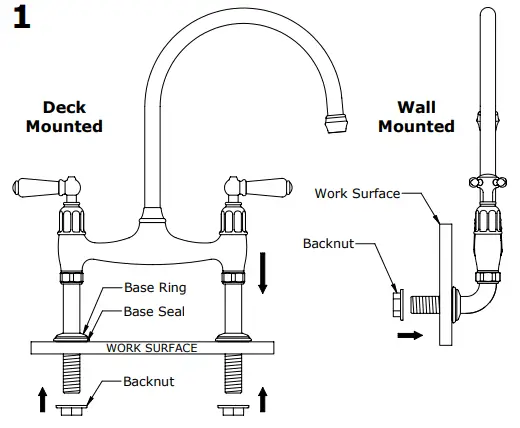 1

Deck Mounted

Wall Mounted

Work Surface

Backnut

Base Ring

Base Seal

WORK SURFACE

Backnut