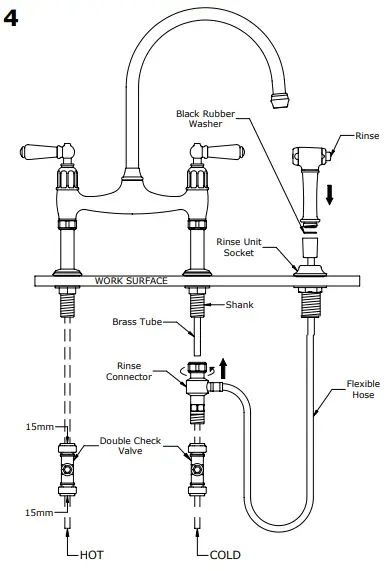 4

Black Rubber Washer

Rinse

Rinse Unit Socket

WORK SURFACE

Shank

Brass Tube

Rinse Connector

Flexible Hose

15mm

Double Check Valve

15mm

HOT

COLD